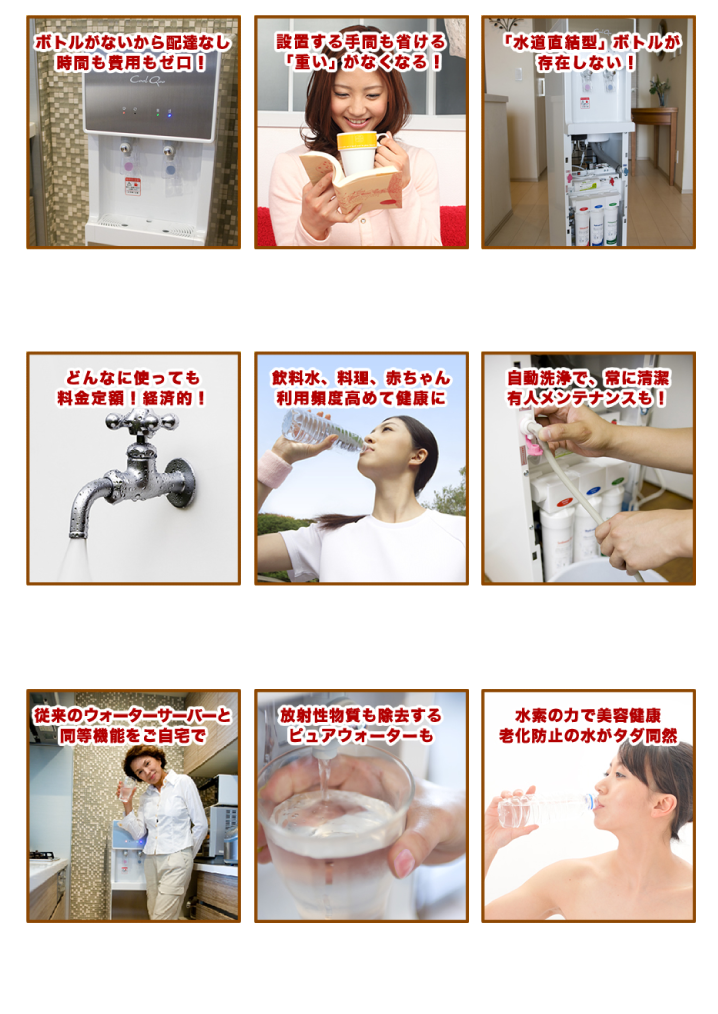 ボトルがないから配達なし
時間も費用もゼロ！

設置する手間も省ける
「重い」がなくなる！

「水道直結型」ボトルが
存在しない！

どんなに使っても
料金定額！経済的！

飲料水、料理、赤ちゃん
利用頻度高めて健康に

自動洗浄で、常に清潔
有人メンテナンスも！

従来のウォーターサーバーと
同等機能をご自宅で

放射性物質も除去する
ピュアウォーターも

水素の力で美容健康
老化防止の水がタダ同然